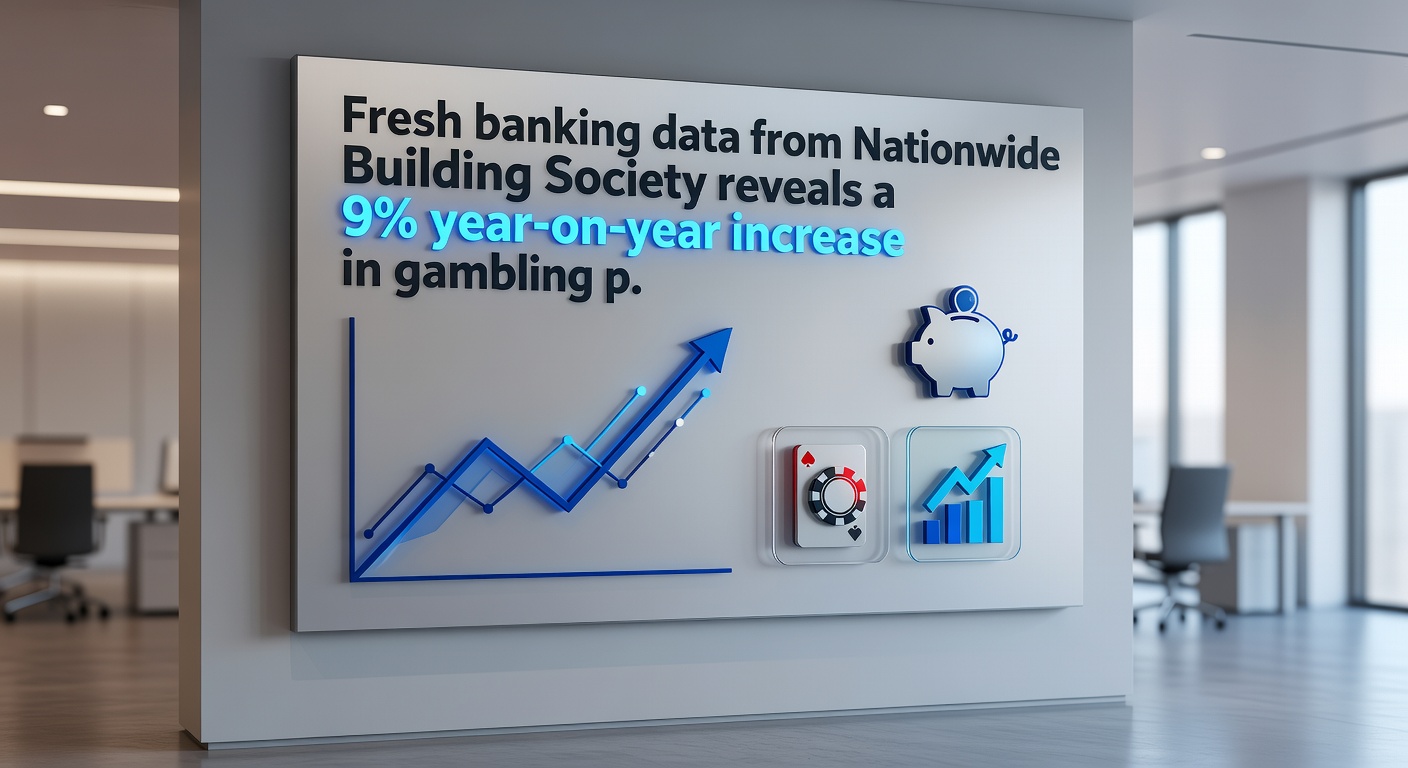 Fresh banking data from Nationwide Building Society reveals a 9% year-on-year increase in gambling p.