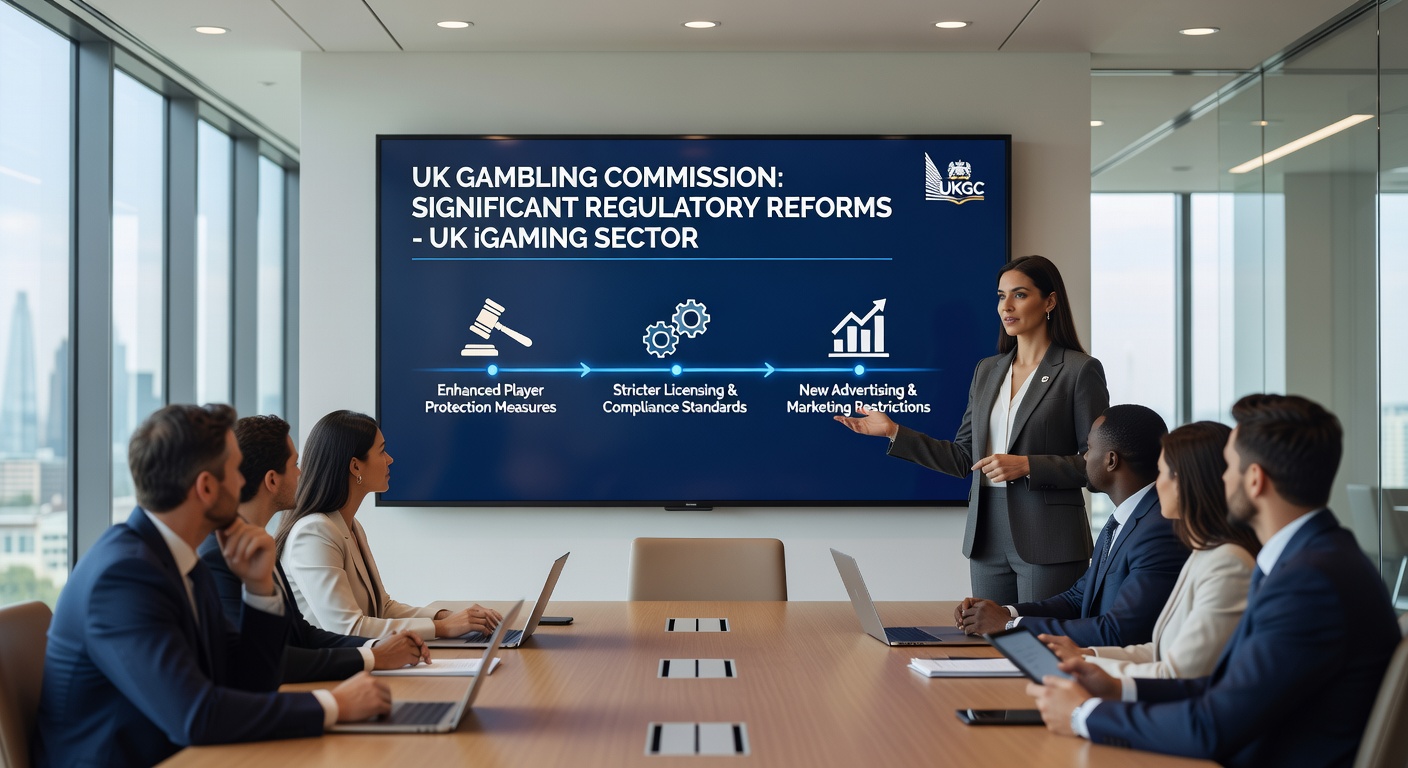 UK GAMBLING COMMISSION: SIGNIFICANT REGULATORY REFORMS - UK iGAMING SECTOR

UKGC

Enhanced Player Protection Measures

Stricter Licensing & Compliance Standards

New Advertising & Marketing Restrictions